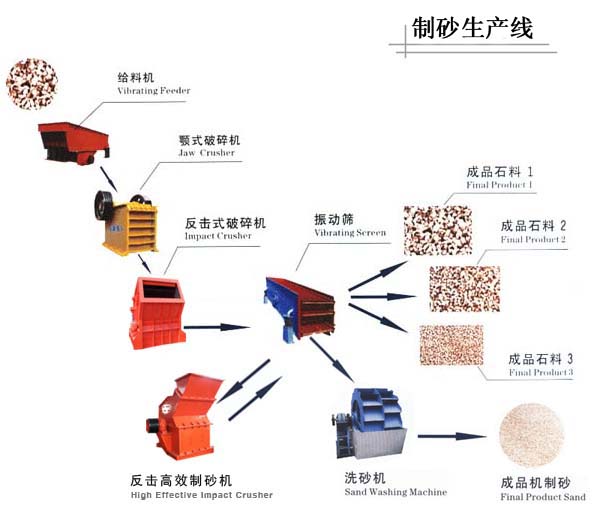 制砂生产线

给料机
Vibrating Feeder

颚式破碎机
Jaw Crusher

反击式破碎机
Impact Crusher

振动筛
Vibrating Screen

成品石料 1
Final Product 1

成品石料 2
Final Product 2

成品石料 3
Final Product 3

反击高效制砂机
High Effective Impact Crusher

洗砂机
Sand Washing Machine

成品机制砂
Final Product Sand